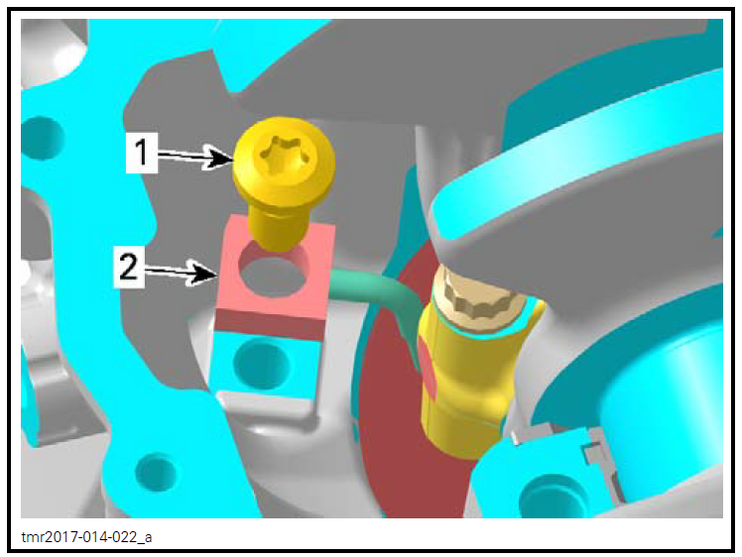 1
2
tmr2017-014-022_a