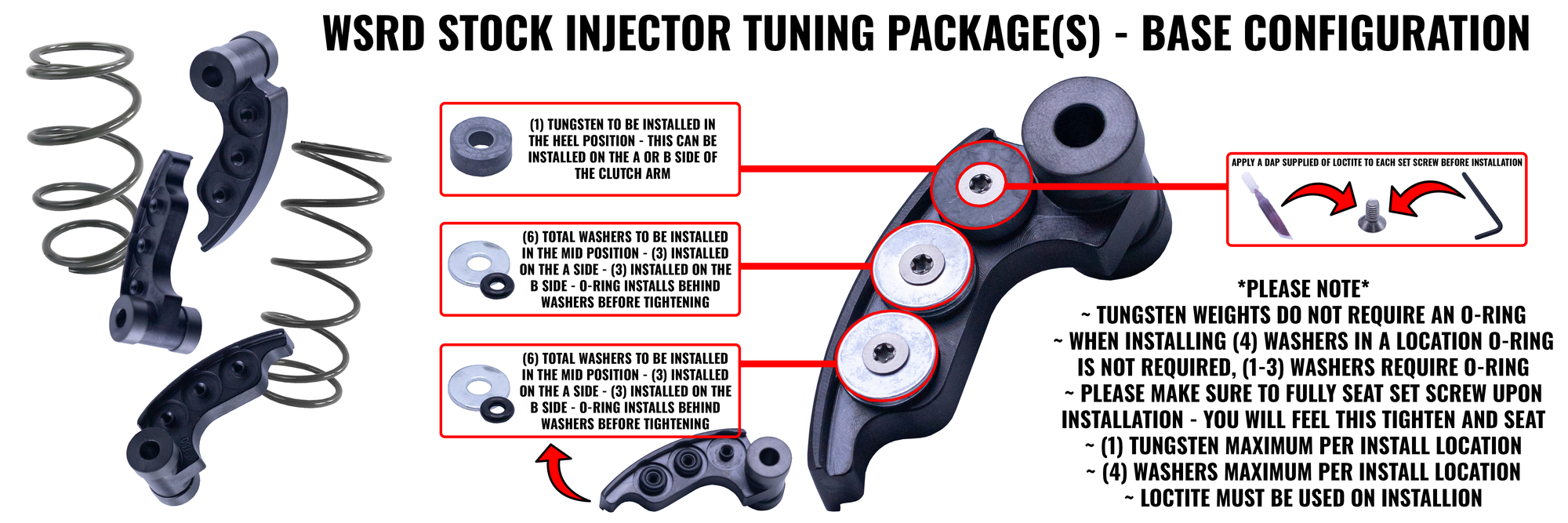 WSRD STOCK INJECTOR TUNING PACKAGE(S) - BASE CONFIGURATION

(1) TUNGSTEN TO BE INSTALLED IN THE HEEL POSITION - THIS CAN BE INSTALLED ON THE A OR B SIDE OF THE CLUTCH ARM

(6) TOTAL WASHERS TO BE INSTALLED IN THE MID POSITION - (3) INSTALLED ON THE A SIDE - (3) INSTALLED ON THE B SIDE - O-RING INSTALLS BEHIND WASHERS BEFORE TIGHTENING

(6) TOTAL WASHERS TO BE INSTALLED IN THE MID POSITION - (3) INSTALLED ON THE A SIDE - (3) INSTALLED ON THE B SIDE - O-RING INSTALLS BEHIND WASHERS BEFORE TIGHTENING

APPLY A DAP SUPPLIED OF LOCTITE TO EACH SET SCREW BEFORE INSTALLATION

*PLEASE NOTE*
~ TUNGSTEN WEIGHTS DO NOT REQUIRE AN O-RING
~ WHEN INSTALLING (4) WASHERS IN A LOCATION O-RING IS NOT REQUIRED, (1-3) WASHERS REQUIRE O-RING
~ PLEASE MAKE SURE TO FULLY SEAT SET SCREW UPON INSTALLATION - YOU WILL FEEL THIS TIGHTEN AND SEAT
~ (1) TUNGSTEN MAXIMUM PER INSTALL LOCATION
~ (4) WASHERS MAXIMUM PER INSTALL LOCATION
~ LOCTITE MUST BE USED ON INSTALLION